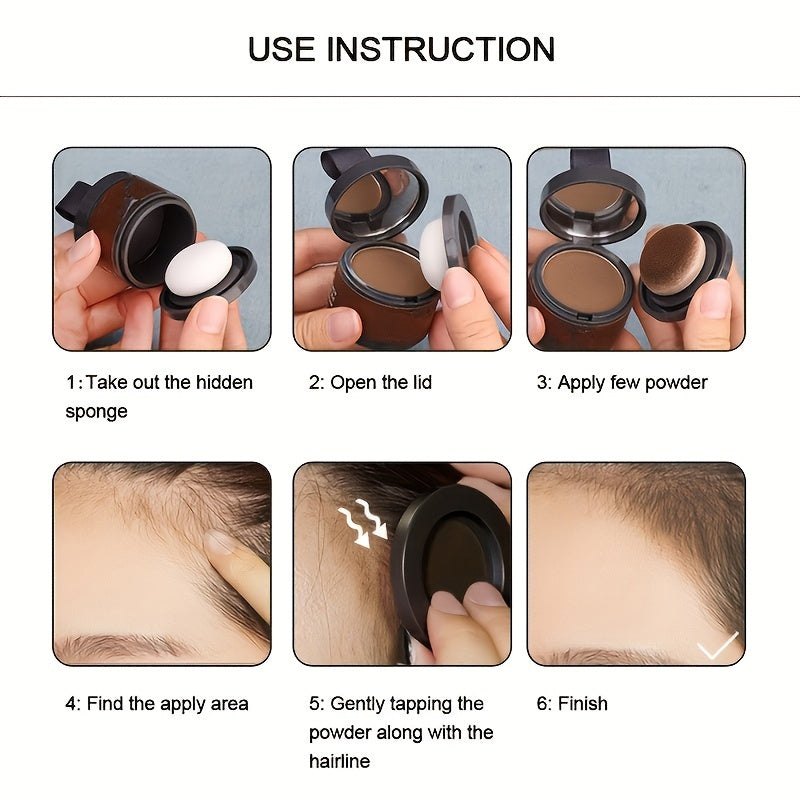 USE INSTRUCTION

1: Take out the hidden sponge

2: Open the lid

3: Apply few powder

4: Find the apply area

5: Gently tapping the powder along with the hairline

6: Finish