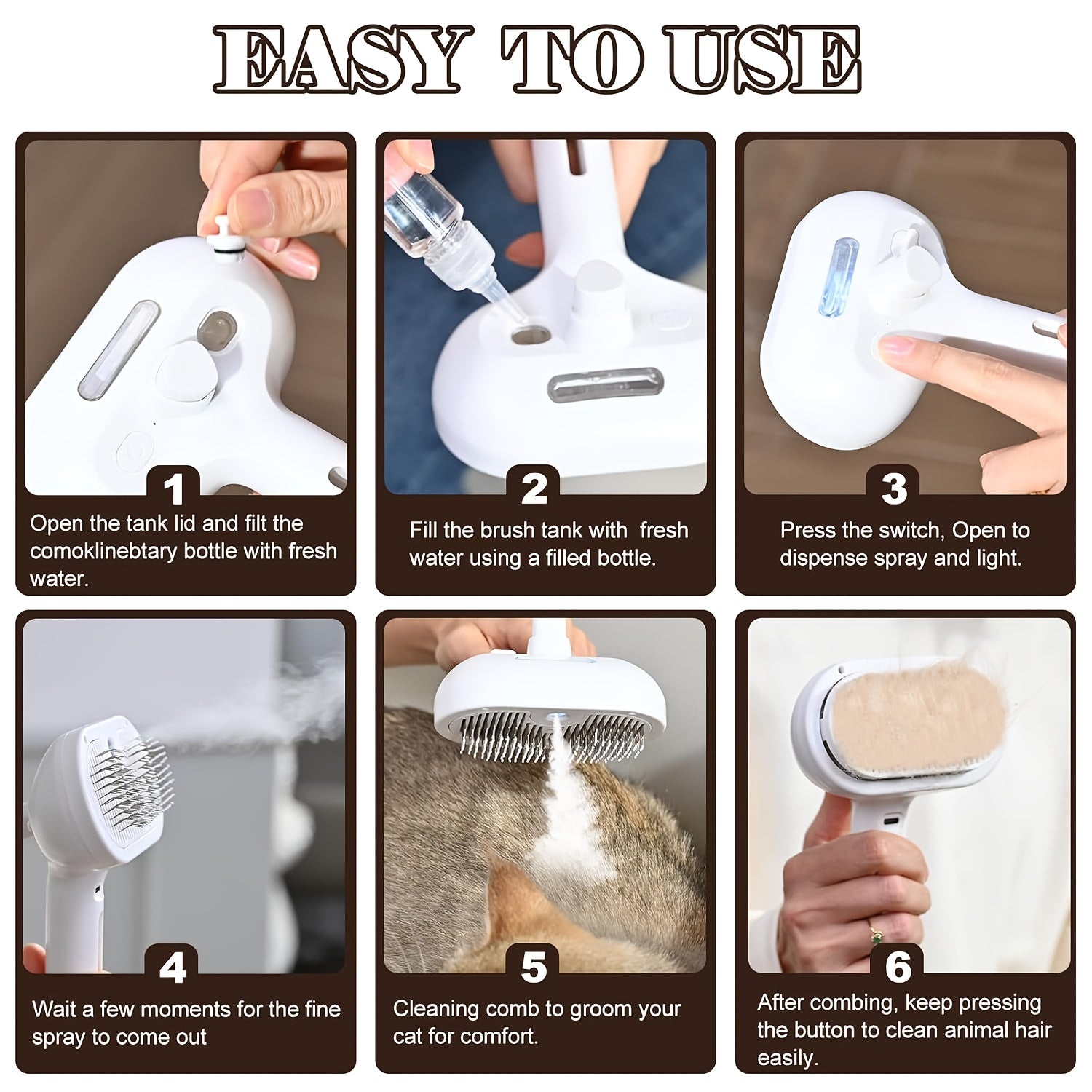 EASY TO USE

1
Open the tank lid and filt the comoklinebtary bottle with fresh water.

2
Fill the brush tank with fresh water using a filled bottle.

3
Press the switch, Open to dispense spray and light.

4
Wait a few moments for the fine spray to come out

5
Cleaning comb to groom your cat for comfort.

6
After combing, keep pressing the button to clean animal hair easily.