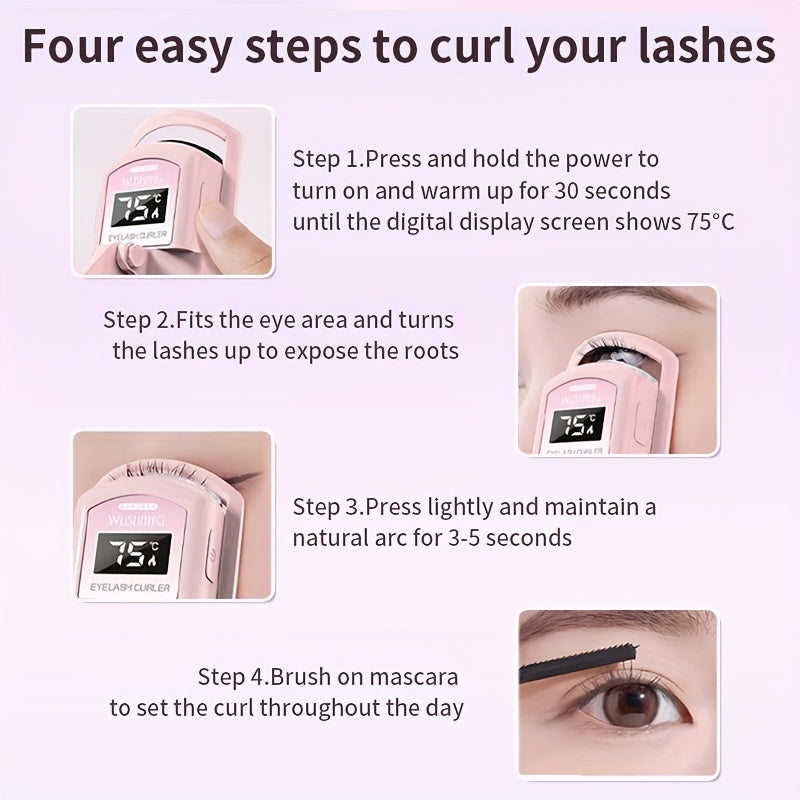 Four easy steps to curl your lashes

75°C
EYELASH CURLER

Step 1.Press and hold the power to turn on and warm up for 30 seconds until the digital display screen shows 75°C

Step 2.Fits the eye area and turns the lashes up to expose the roots

WUSHANG
75°C
EYELASH CURLER

WUSHANG
75°C
EYELASH CURLER

Step 3.Press lightly and maintain a natural arc for 3-5 seconds

Step 4.Brush on mascara to set the curl throughout the day