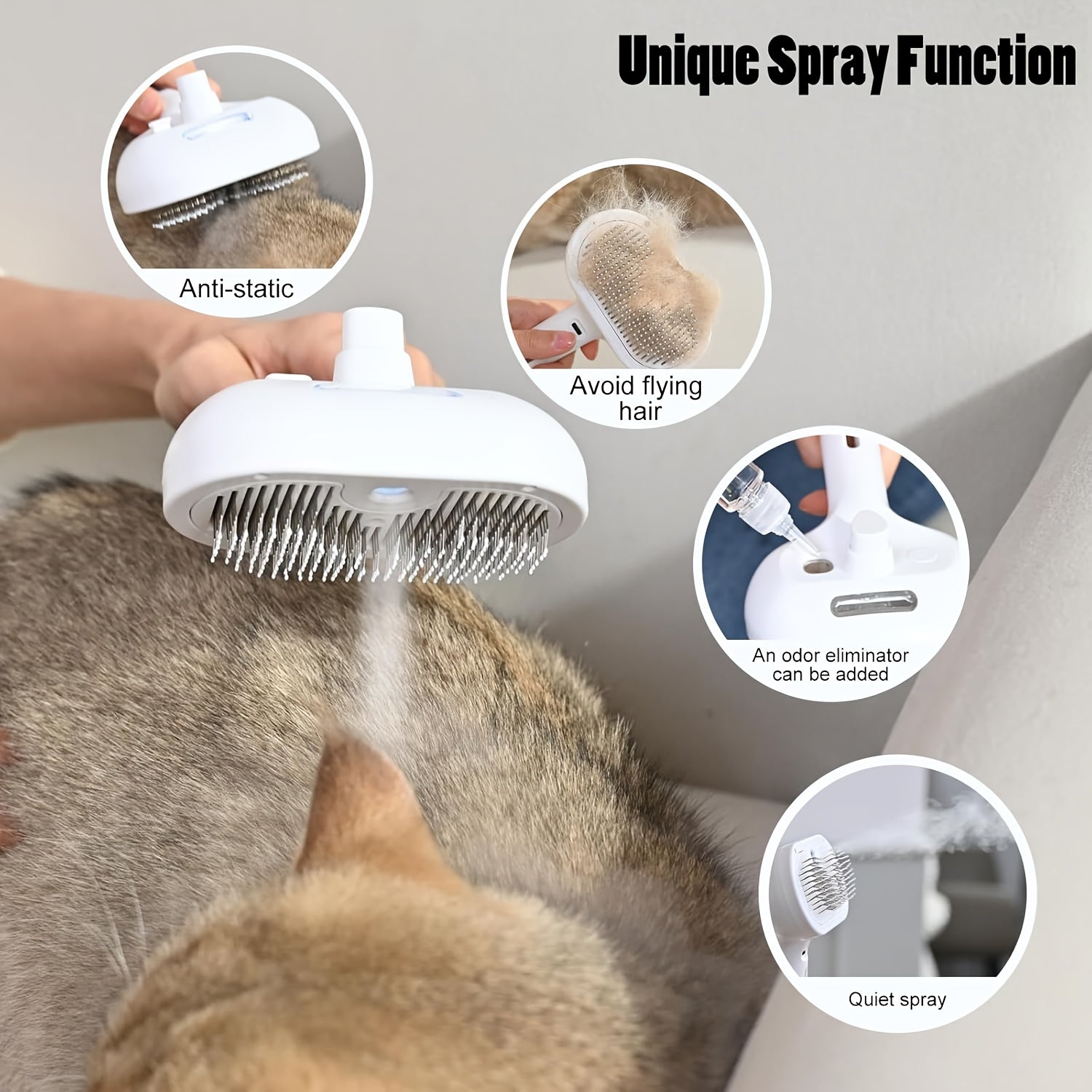 Unique Spray Function

Anti-static

Avoid flying hair

An odor eliminator can be added

Quiet spray