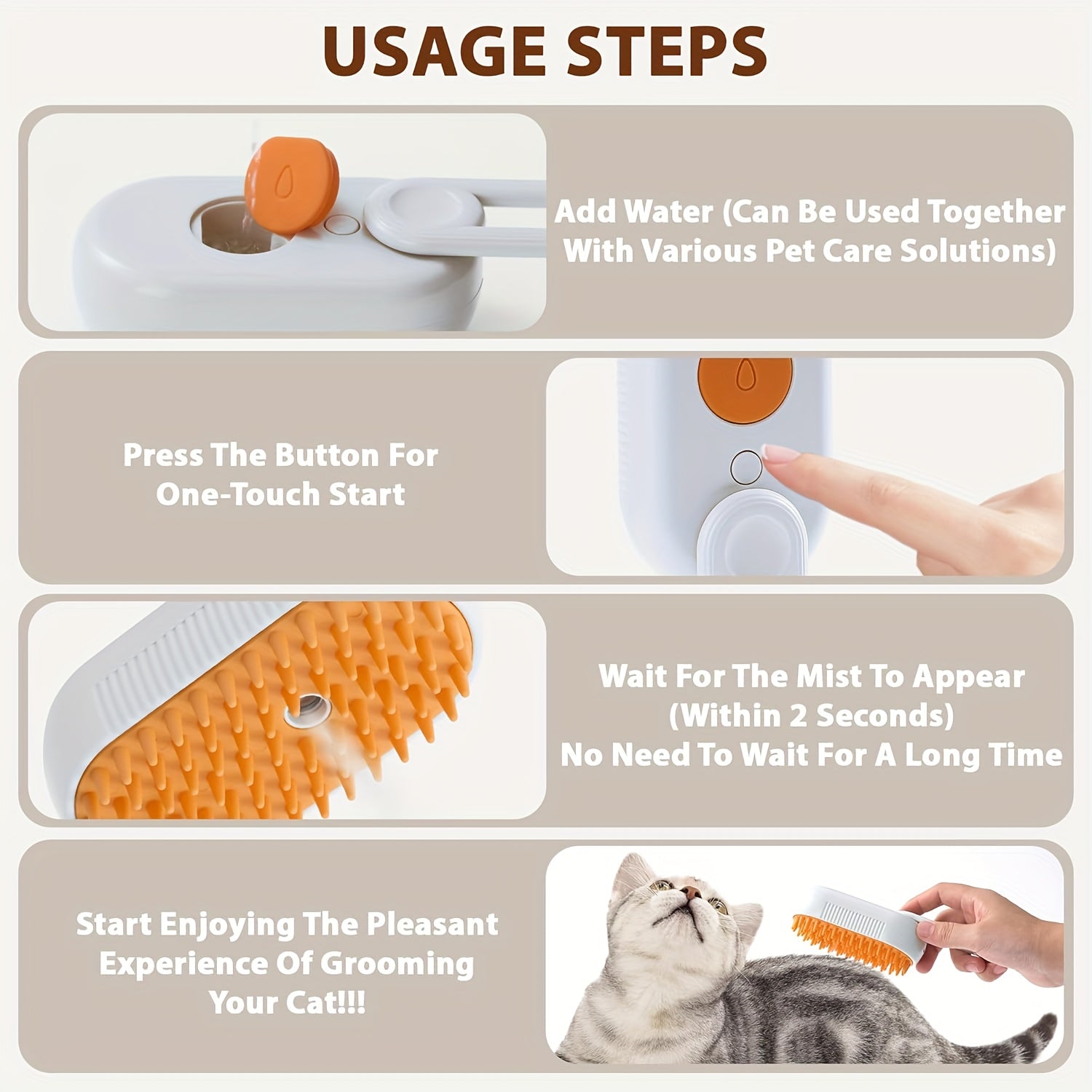 USAGE STEPS

Add Water (Can Be Used Together With Various Pet Care Solutions)

Press The Button For One-Touch Start

Wait For The Mist To Appear (Within 2 Seconds)
No Need To Wait For A Long Time

Start Enjoying The Pleasant Experience Of Grooming Your Cat!!!