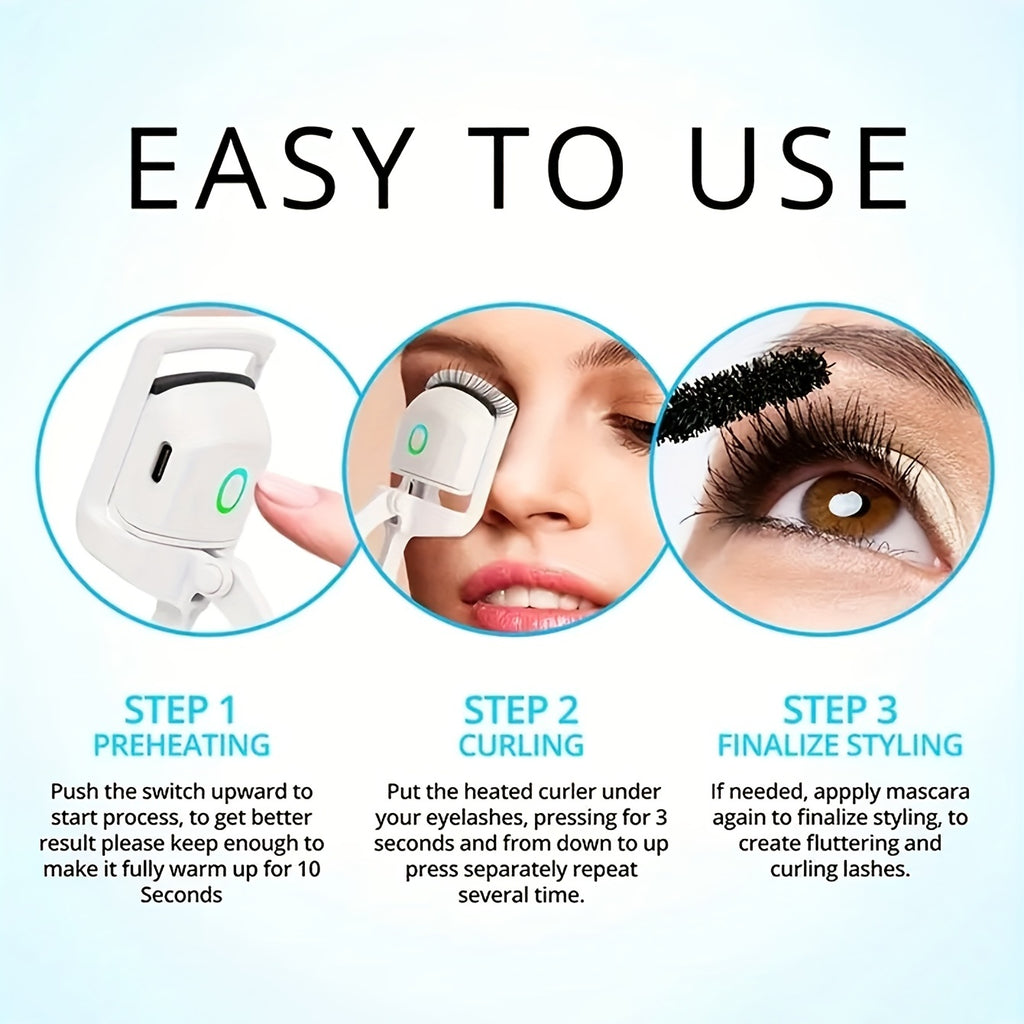 EASY TO USE

STEP 1
PREHEATING

Push the switch upward to start process, to get better result please keep enough to make it fully warm up for 10 Seconds

STEP 2
CURLING

Put the heated curler under your eyelashes, pressing for 3 seconds and from down to up press separately repeat several time.

STEP 3
FINALIZE STYLING

If needed, appply mascara again to finalize styling, to create fluttering and curling lashes.