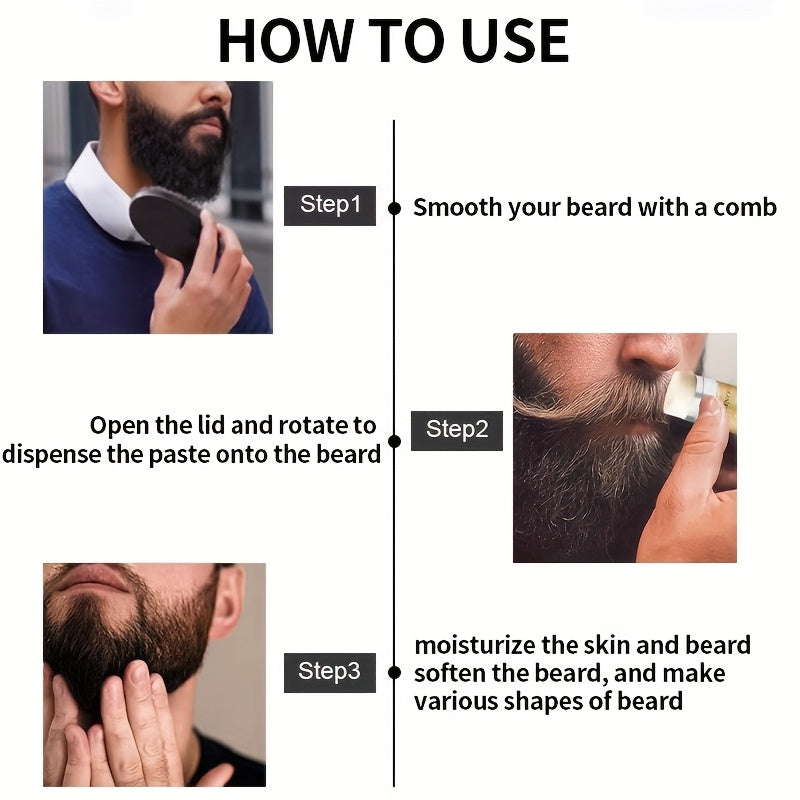 HOW TO USE

Step1

Smooth your beard with a comb

Open the lid and rotate to dispense the paste onto the beard

Step2

Step3

moisturize the skin and beard soften the beard, and make various shapes of beard