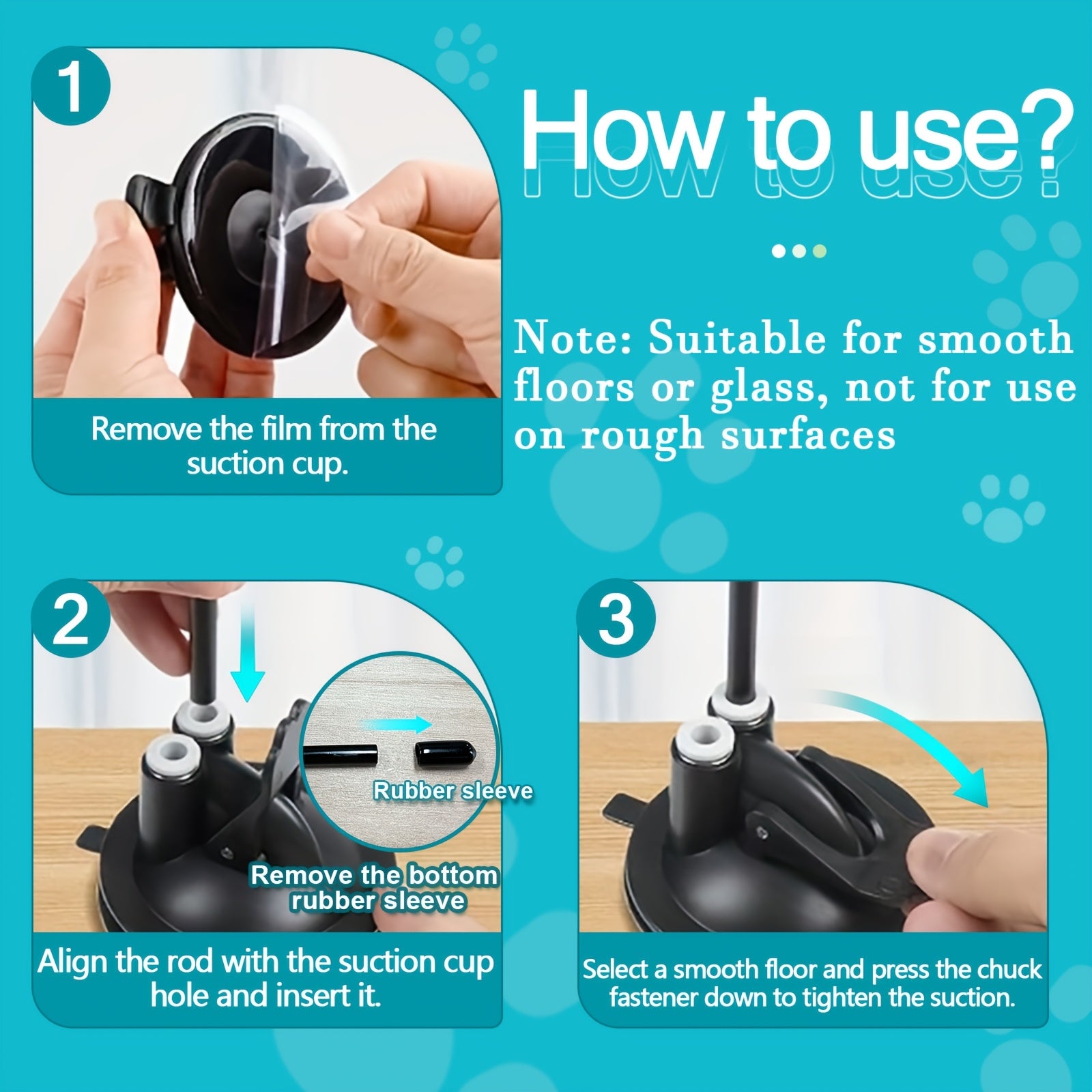 1

Remove the film from the suction cup.

How to use?

Note: Suitable for smooth floors or glass, not for use on rough surfaces

2

Rubber sleeve

Remove the bottom rubber sleeve

Align the rod with the suction cup hole and insert it.

3

Select a smooth floor and press the chuck fastener down to tighten the suction.